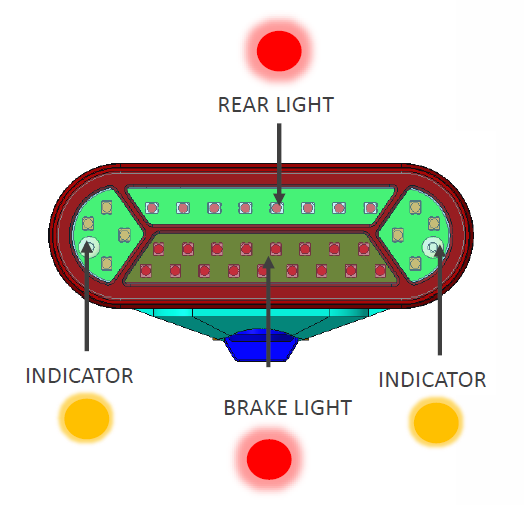 REAR LIGHT

INDICATOR

BRAKE LIGHT

INDICATOR